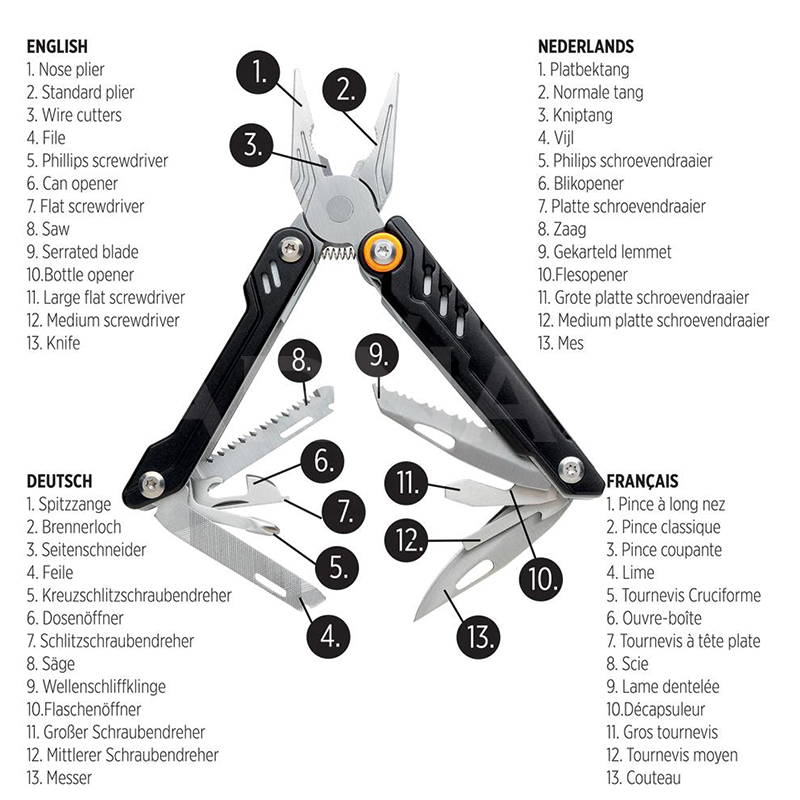 ENGLISH
1. Nose plier
2. Standard plier
3. Wire cutters
4. File
5. Phillips screwdriver
6. Can opener
7. Flat screwdriver
8. Saw
9. Serrated blade
10.Bottle opener
11. Large flat screwdriver
12. Medium screwdriver
13. Knife

NEDERLANDS
1. Platbektang
2. Normale tang
3. Kniptang
4. Vijl
5. Philips schroevendraaier
6. Blikopener
7. Platte schroevendraaier
8. Zaag
9. Gekarteld lemmet
10.Flesopener
11. Grote platte schroevendraaier
12. Medium platte schroevendraaier
13. Mes

1.
2.
3.
8.
9.
6.
7.
5.
4.
11.
12.
10.
13.

DEUTSCH
1. Spitzzange
2. Brennerloch
3. Seitenschneider
4. Feile
5. Kreuzschlitzschraubendreher
6. Dosenöffner
7. Schlitzschraubendreher
8. Säge
9. Wellenschliffklinge
10.Flaschenöffner
11. Großer Schraubendreher
12. Mittlerer Schraubendreher
13. Messer

FRANÇAIS
1. Pince à long nez
2. Pince classique
3. Pince coupante
4. Lime
5. Tournevis Cruciforme
6. Ouvre-boîte
7. Tournevis à tête plate
8. Scie
9. Lame dentelée
10.Décapsuleur
11. Gros tournevis
12. Tournevis moyen
13. Couteau